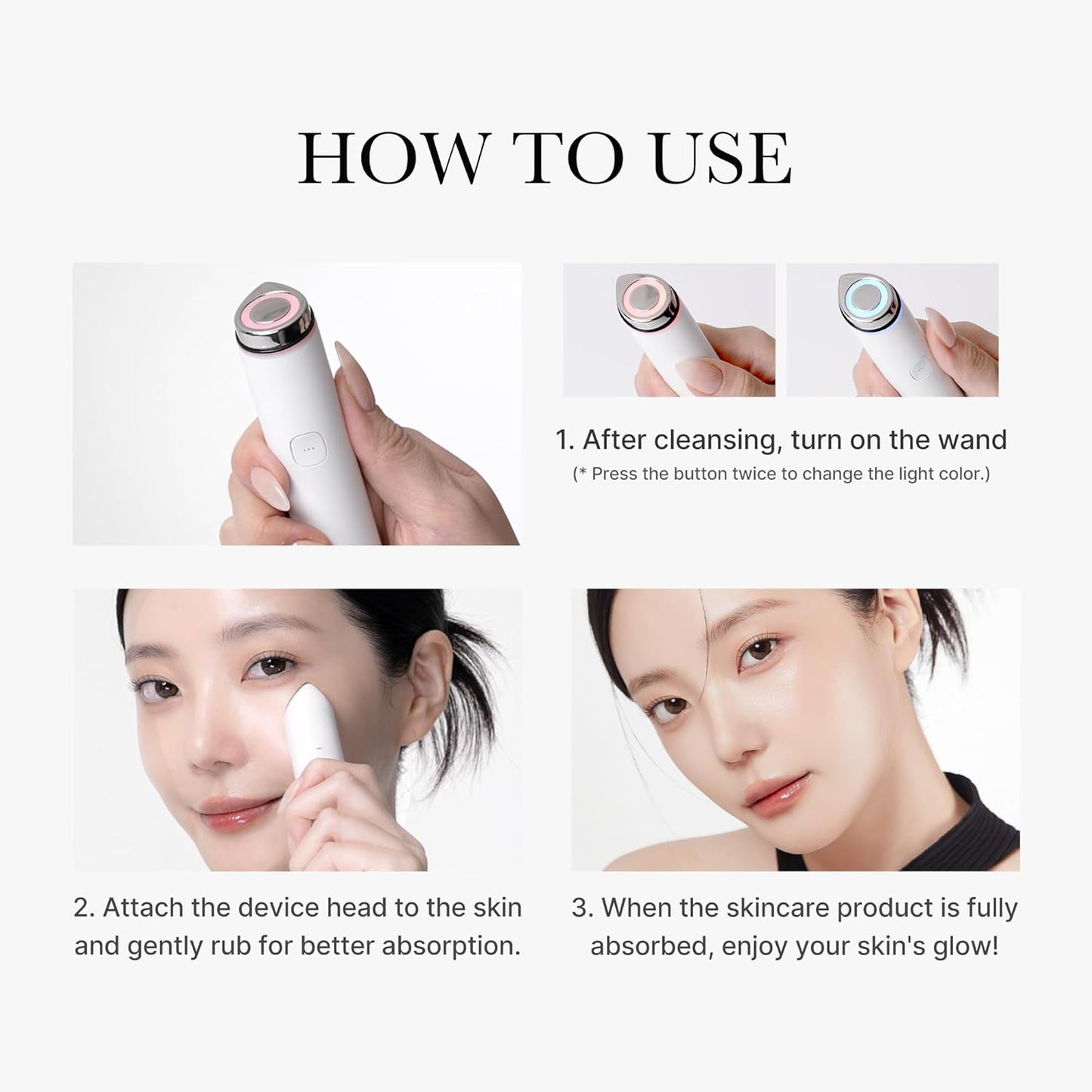 HOW TO USE

1. After cleansing, turn on the wand
(* Press the button twice to change the light color.)

2. Attach the device head to the skin and gently rub for better absorption.

3. When the skincare product is fully absorbed, enjoy your skin's glow!